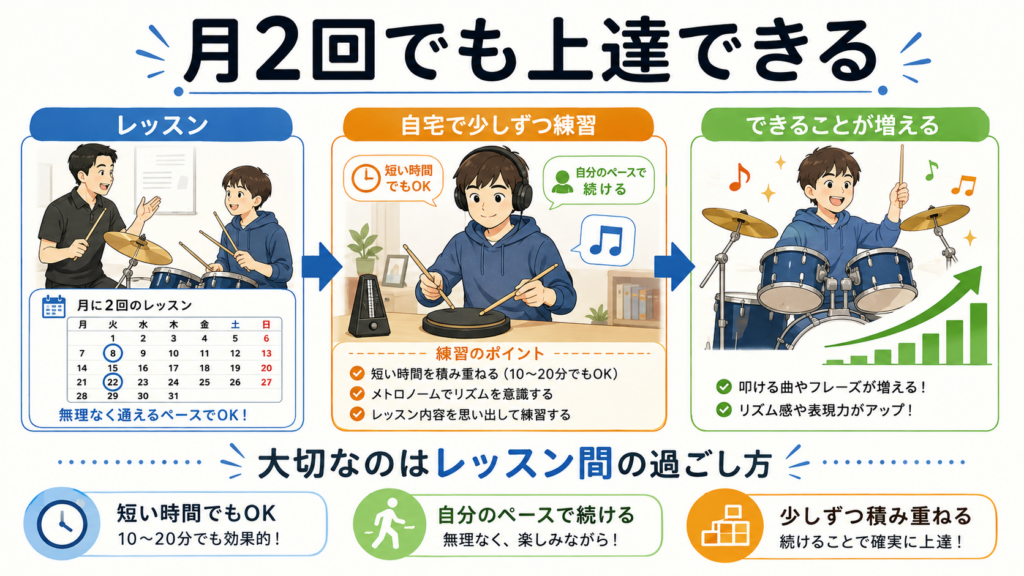 月2回でも上達できる

レッスン

月に2回のレッスン

| 月 | 火 | 水 | 木 | 金 | 土 | 日 |
|---|---|---|---|---|---|---|
| | 1 | 2 | 3 | 4 | 5 | 6 |
| 7 | 8 | 9 | 10 | 11 | 12 | 13 |
| 14 | 15 | 16 | 17 | 18 | 19 | 20 |
| 21 | 22 | 23 | 24 | 25 | 26 | 27 |
| 28 | 29 | 30 | 31 | | | |

無理なく通えるペースでOK！

自宅で少しずつ練習

短い時間でもOK

自分のペースで続ける

練習のポイント
短い時間を積み重ねる（10〜20分でもOK）
メトロノームでリズムを意識する
レッスン内容を思い出して練習する

できることが増える

叩ける曲やフレーズが増える！
リズム感や表現力がアップ！

大切なのはレッスン間の過ごし方

短い時間でもOK
10〜20分でも効果的！

自分のペースで続ける
無理なく、楽しみながら！

少しずつ積み重ねる
続けることで確実に上達！